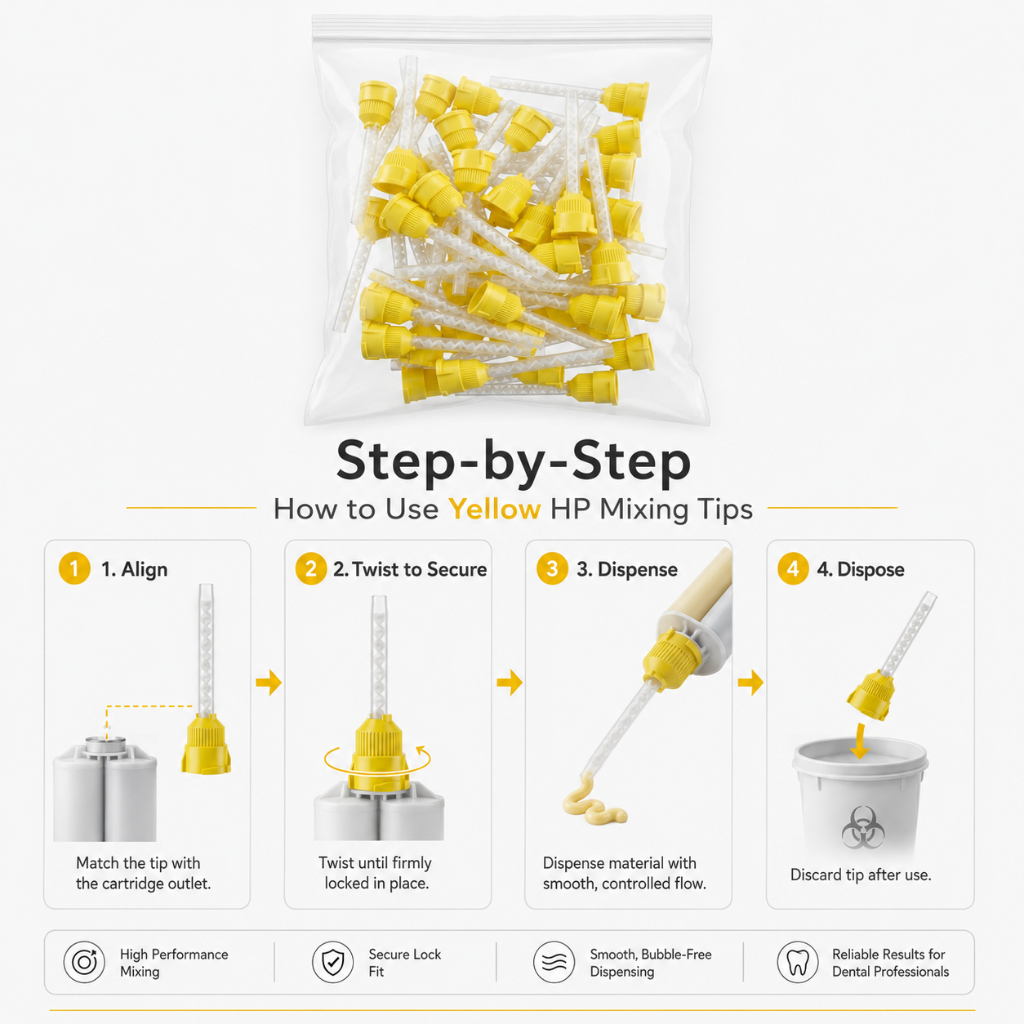 Step-by-Step

How to Use Yellow HP Mixing Tips

1 1. Align

Match the tip with the cartridge outlet.

2 2. Twist to Secure

Twist until firmly locked in place.

3 3. Dispense

Dispense material with smooth, controlled flow.

4 4. Dispose

Discard tip after use.

High Performance Mixing

Secure Lock Fit

Smooth, Bubble-Free Dispensing

Reliable Results for Dental Professionals