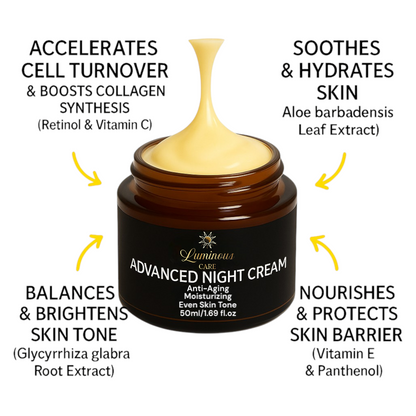 ACCELERATES CELL TURNOVER
& BOOSTS COLLAGEN SYNTHESIS
(Retinol & Vitamin C)

SOOTHES & HYDRATES SKIN
Aloe barbadensis Leaf Extract)

Luminous
CARE
ADVANCED NIGHT CREAM
Anti-Aging
Moisturizing
Even Skin Tone
50ml/1.69 fl.oz

BALANCES & BRIGHTENS SKIN TONE
(Glycyrrhiza glabra Root Extract)

NOURISHES & PROTECTS SKIN BARRIER
(Vitamin E & Panthenol)