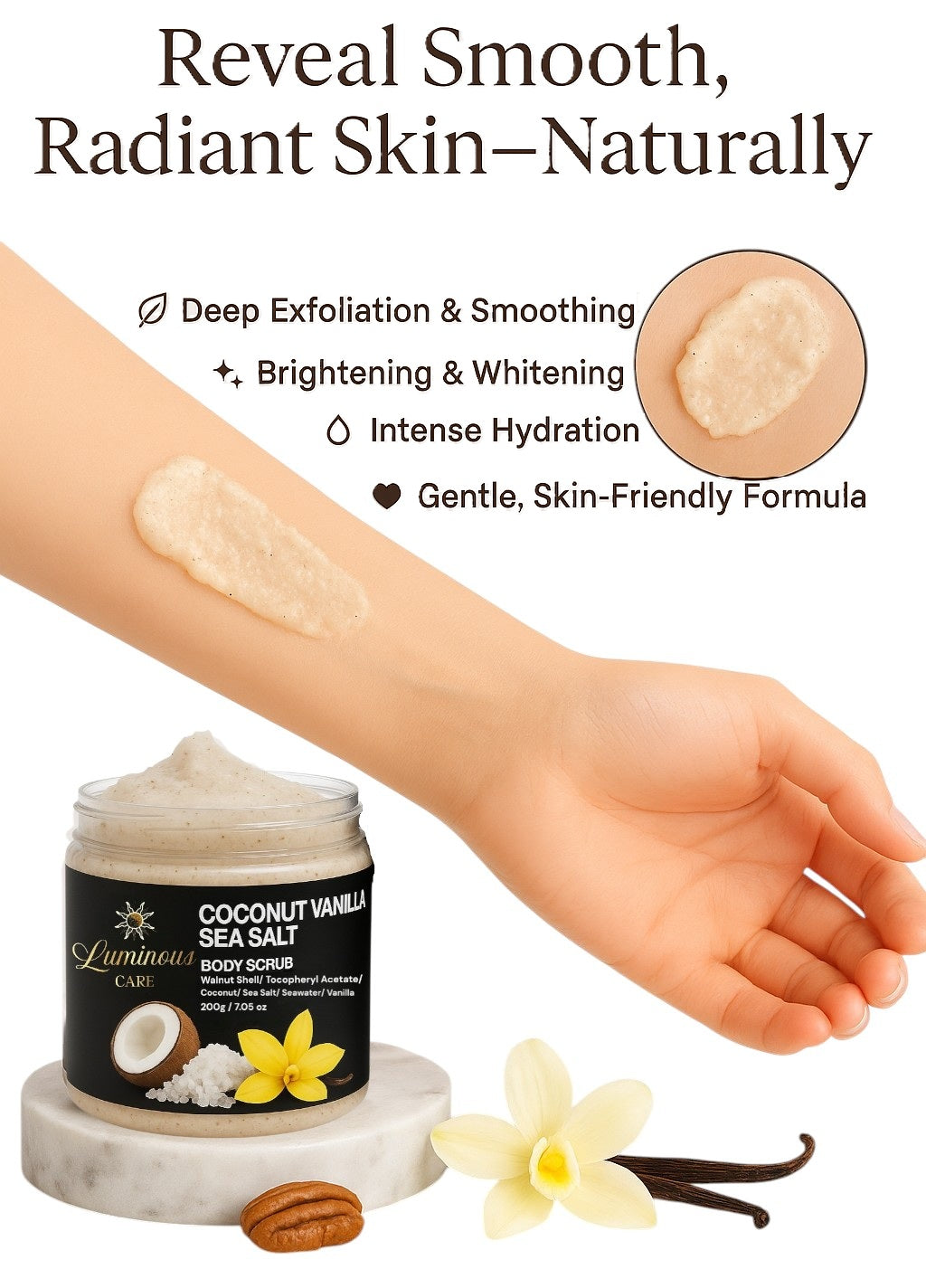 Reveal Smooth, Radiant Skin—Naturally

Deep Exfoliation & Smoothing

Brightening & Whitening

Intense Hydration

Gentle, Skin-Friendly Formula

Luminous CARE

COCONUT VANILLA SEA SALT

BODY SCRUB

Walnut Shell/ Tocopheryl Acetate/ Coconut/ Sea Salt/ Seawater/ Vanilla

200g / 7.05 oz