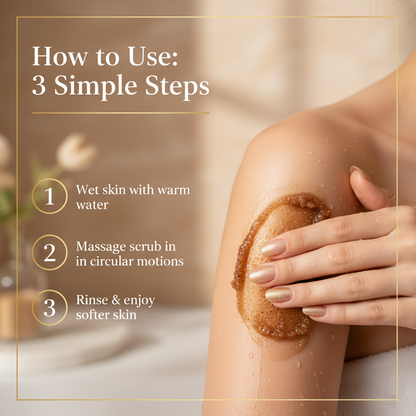 How to Use:
3 Simple Steps

1 Wet skin with warm water

2 Massage scrub in in circular motions

3 Rinse & enjoy softer skin