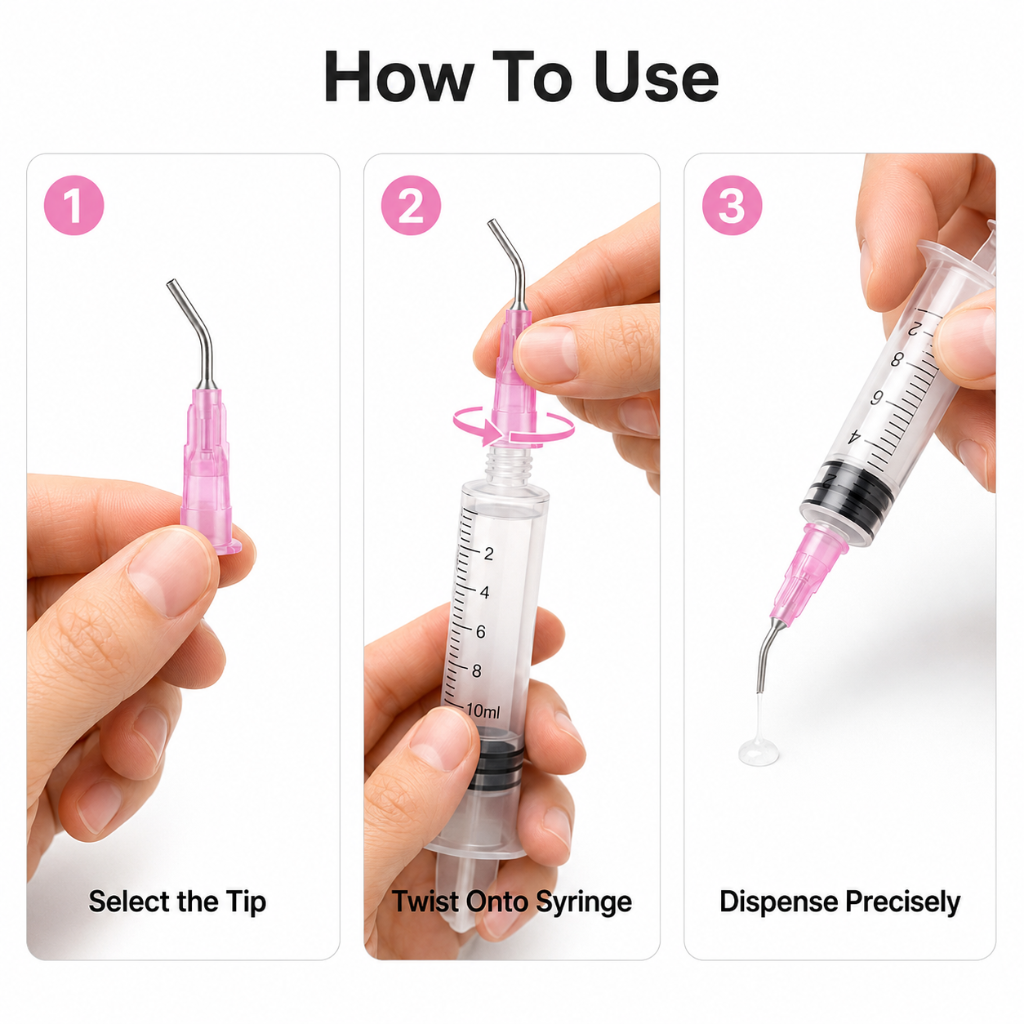 How To Use

1

Select the Tip

2

2
4
6
8
10ml

Twist Onto Syringe

3

2
8
6
4

Dispense Precisely